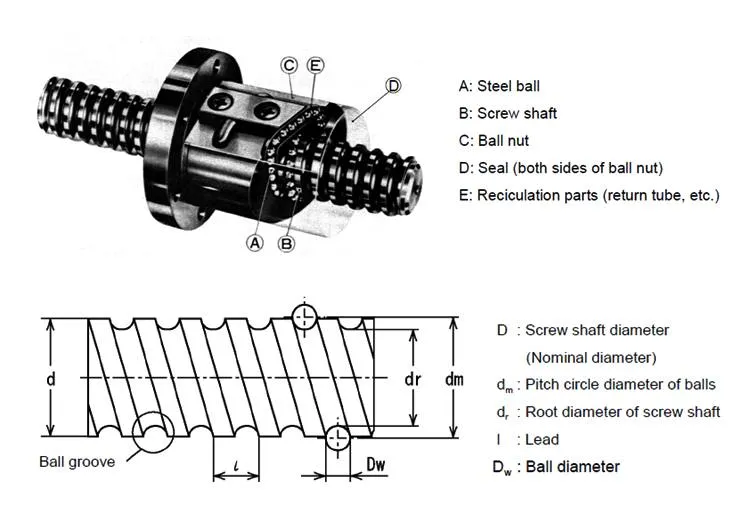 C E D

A B

A: Steel ball

B: Screw shaft

C: Ball nut

D: Seal (both sides of ball nut)

E: Reciculation parts (return tube, etc.)

d

dr

dm

Ball groove

$l$

Dw

D : Screw shaft diameter (Nominal diameter)

$d_m$ : Pitch circle diameter of balls

$d_r$ : Root diameter of screw shaft

l : Lead

$D_w$ : Ball diameter